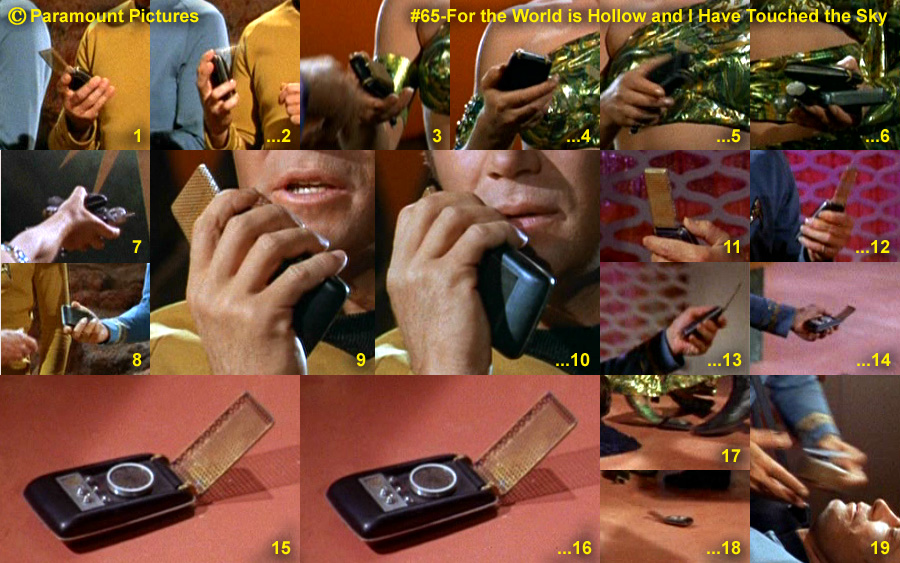 © Paramount Pictures

#65-For the World is Hollow and I Have Touched the Sky

1

...2

3

...4

...5

...6

7

8

9

...10

11

...12

...13

...14

15

...16

17

...18

19