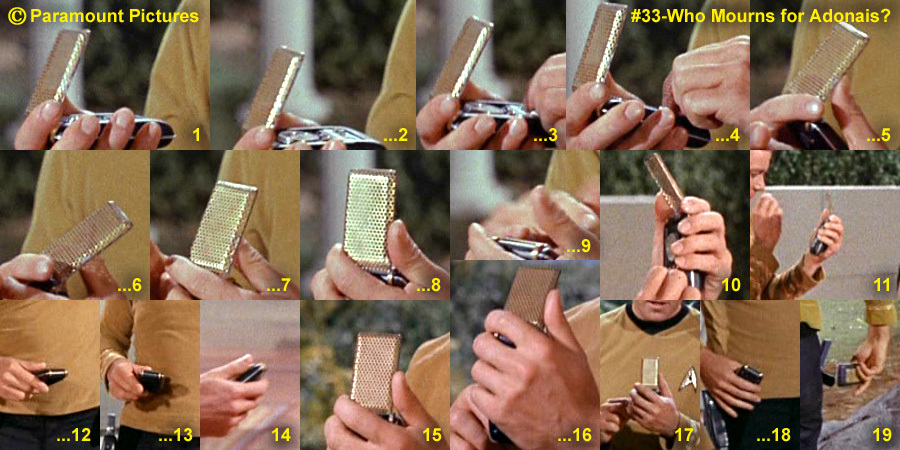 © Paramount Pictures

#33-Who Mourns for Adonais?

1 ...2 ...3 ...4 ...5

...6 ...7 ...8 ...9 10 11

...12 ...13 14 15 ...16 17 ...18 19