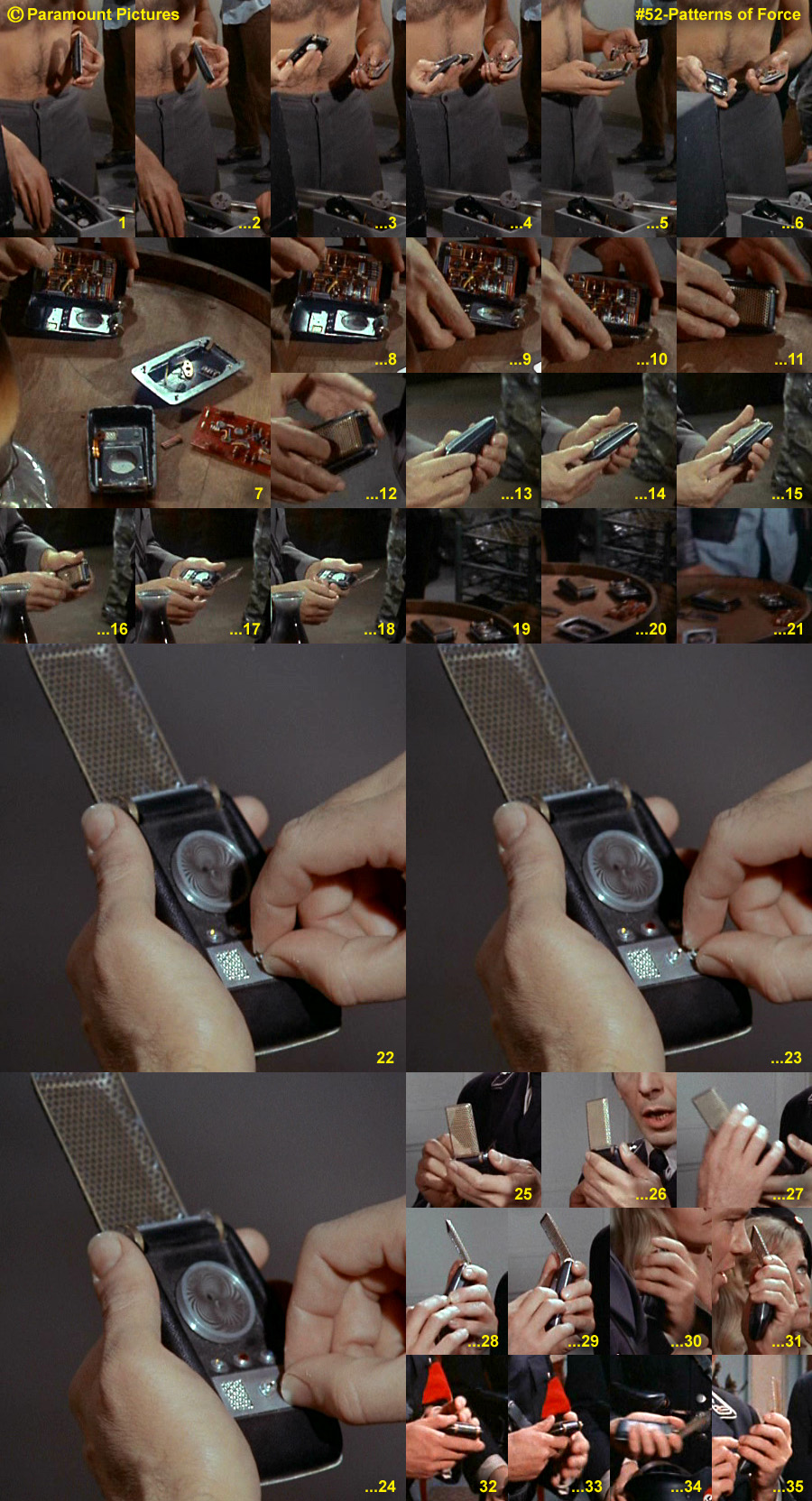 © Paramount Pictures

#52-Patterns of Force

1 ...2 ...3 ...4 ...5 ...6

7 ...8 ...9 ...10 ...11

...12 ...13 ...14 ...15

...16 ...17 ...18 19 ...20 ...21

22 ...23

...24 25 ...26 ...27

...28 ...29 ...30 ...31

32 ...33 ...34 ...35