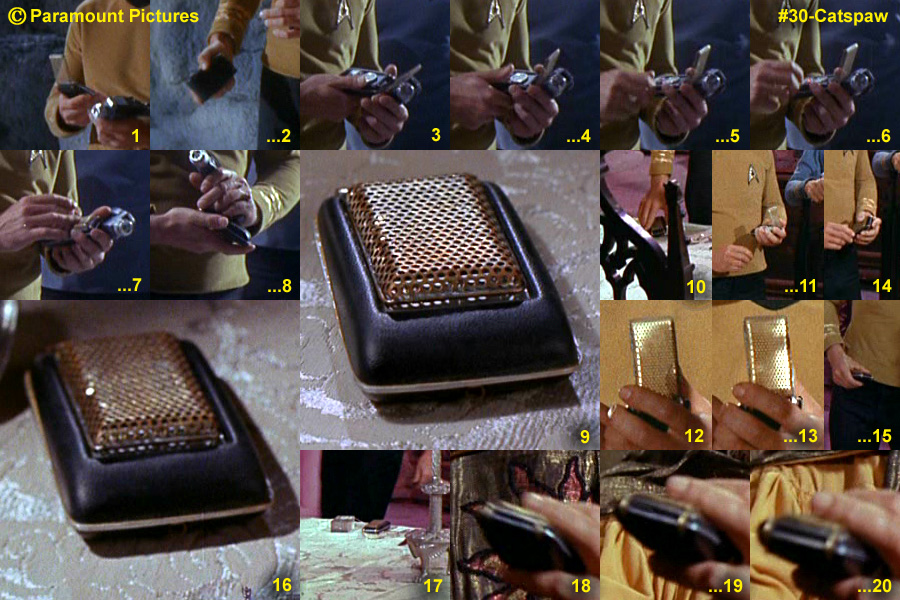 © Paramount Pictures

#30-Catspaw

1
...2
3
...4
...5
...6
...7
...8
9
10
...11
14
12
...13
...15
16
17
18
...19
...20