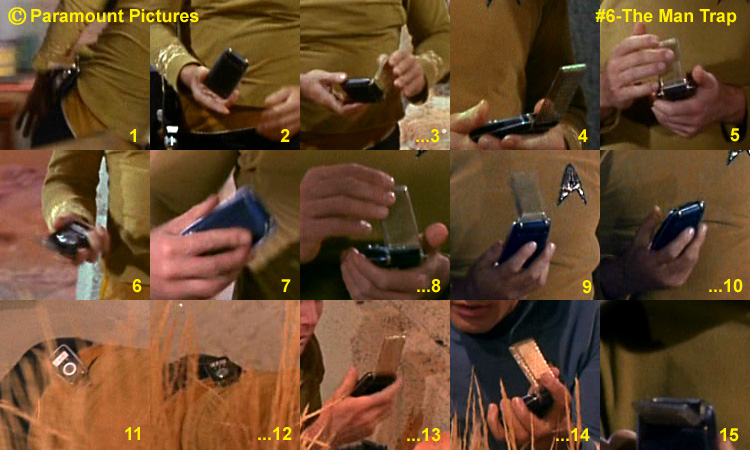 © Paramount Pictures

#6-The Man Trap

1

2

...3

4

5

6

7

...8

9

...10

11

...12

...13

...14

15